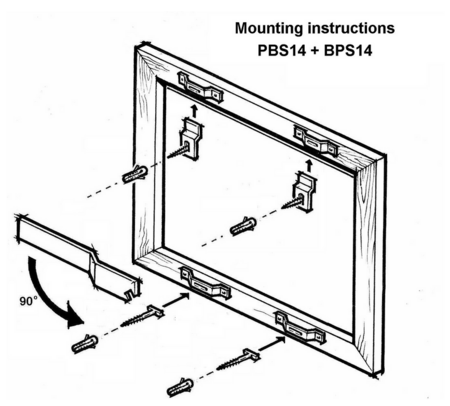 Mounting instructions
PBS14 + BPS14

90°