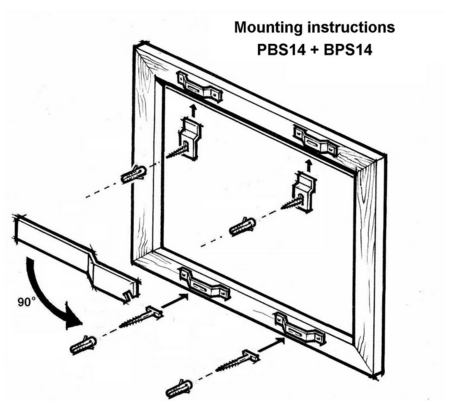 Mounting instructions
PBS14 + BPS14

90°