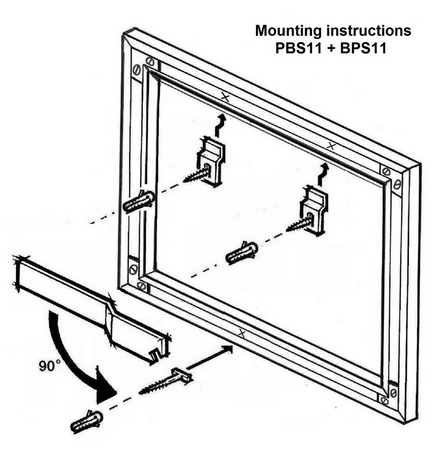 Mounting instructions
PBS11 + BPS11

90°