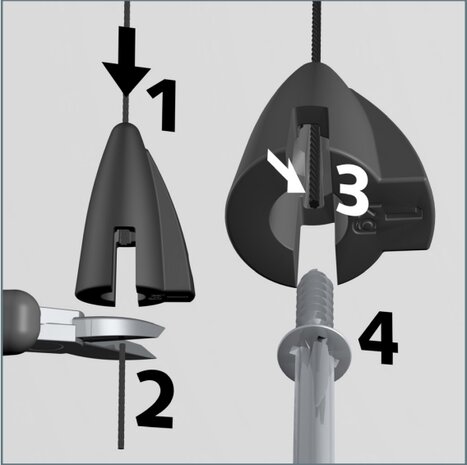 1
2
3
4